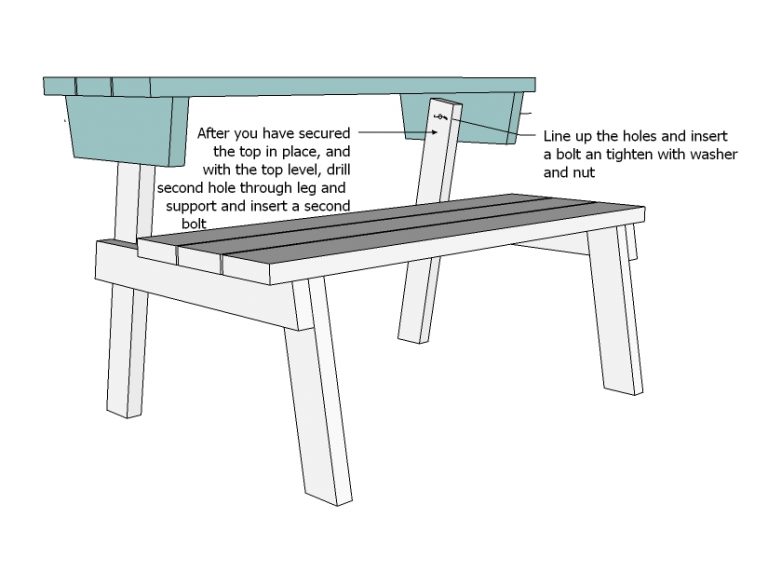 After you have secured the top in place, and with the top level, drill second hole through leg and support and insert a second bolt

Line up the holes and insert a bolt an tighten with washer and nut